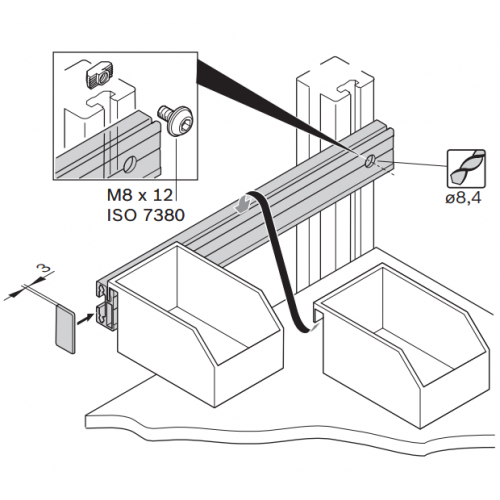 M8 x 12
ISO 7380

ø8,4

3