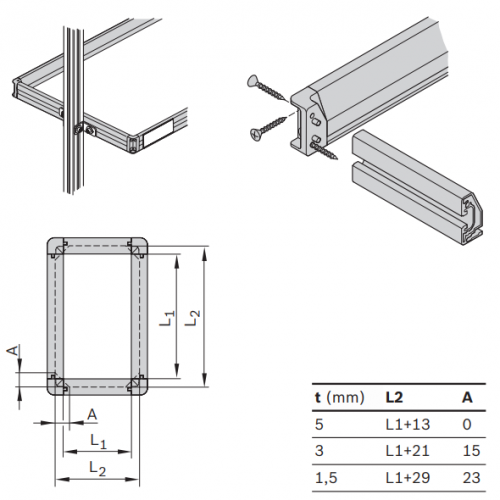 $L_1$ $L_2$

A

A

$L_1$

$L_2$

| t (mm) | L2 | A |
|---|---|---|
| 5 | L1+13 | 0 |
| 3 | L1+21 | 15 |
| 1,5 | L1+29 | 23 |