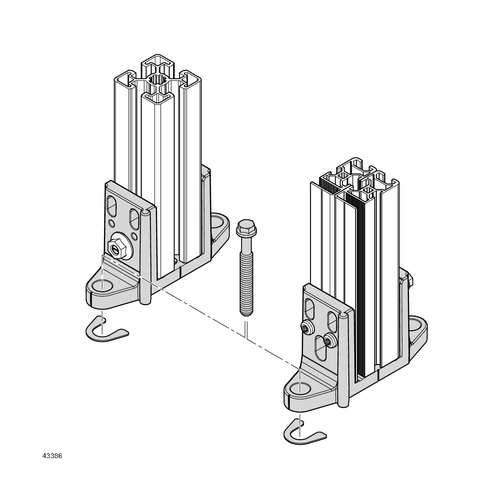 43386