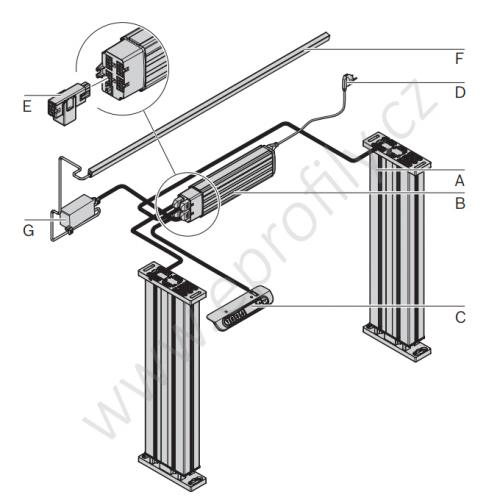 F
D
E
A
B
G
C
www.eprofily.cz