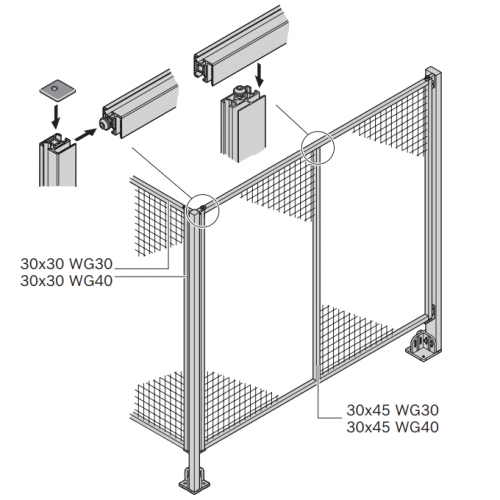 30x30 WG30
30x30 WG40

30x45 WG30
30x45 WG40