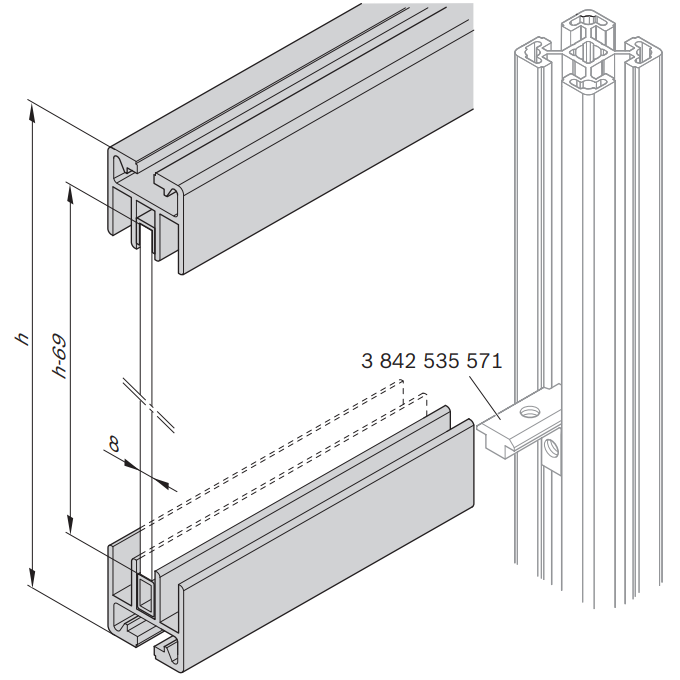 h
h-69
8
3 842 535 571