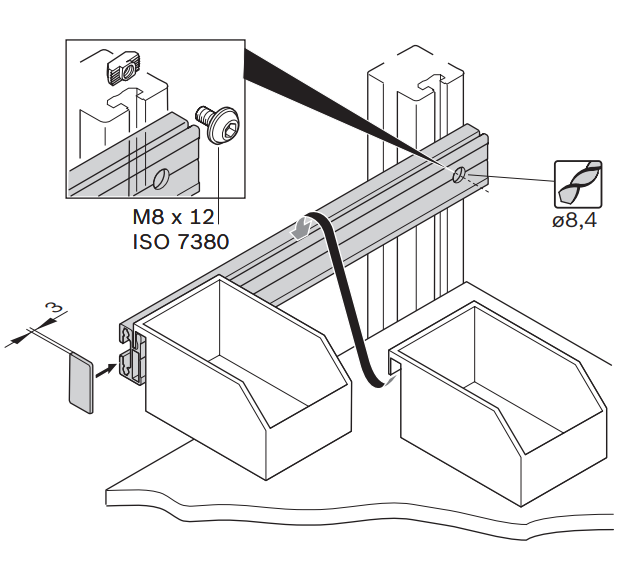 M8 x 12
ISO 7380

ø8,4

3