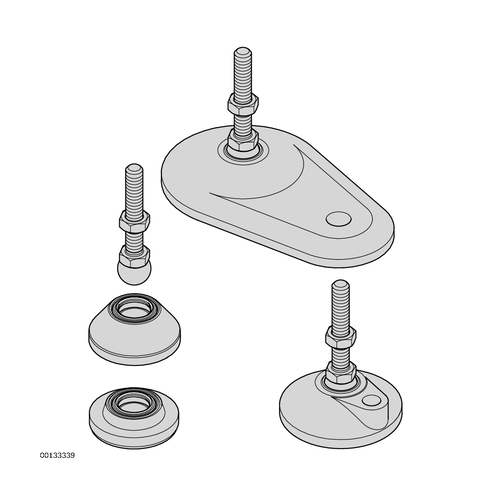 00133339