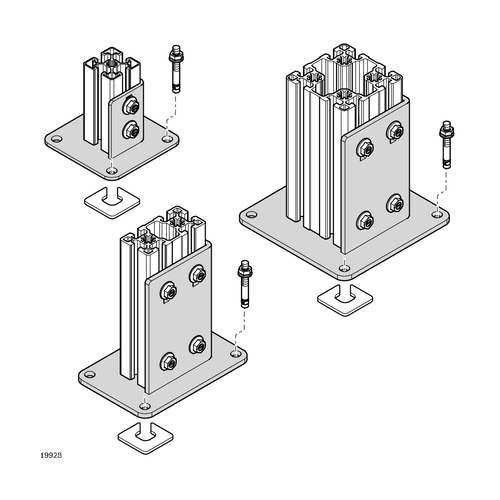 19928