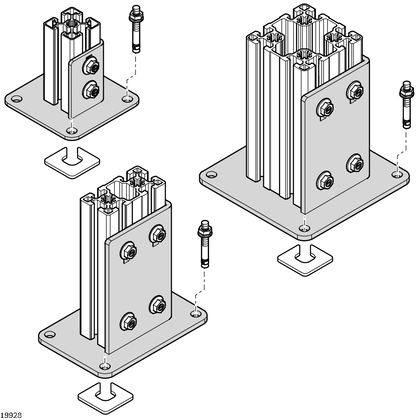 19928