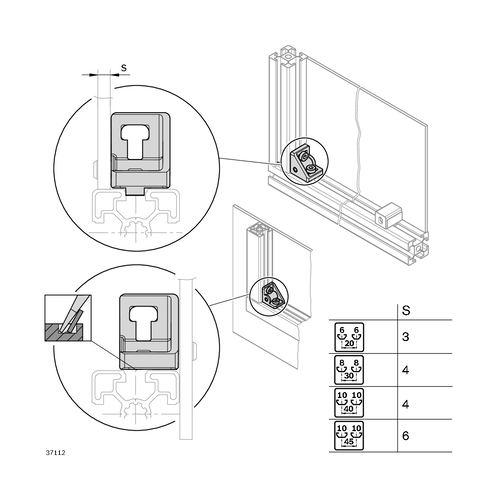 s

| | S |
|---|---|
| 6 6 20 | 3 |
| 8 8 30 | 4 |
| 10 10 40 | 4 |
| 10 10 45 | 6 |

37112