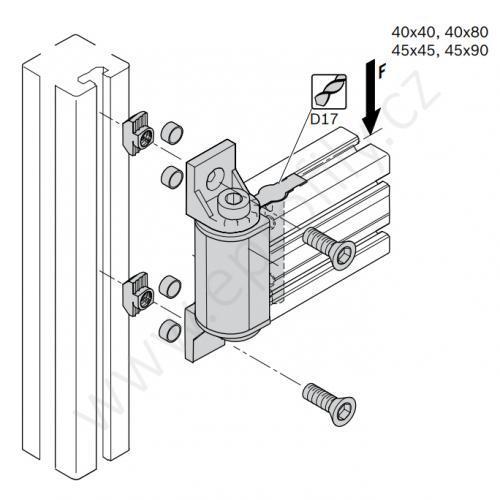 40x40, 40x80
45x45, 45x90

F

D17

www.eprofily.cz