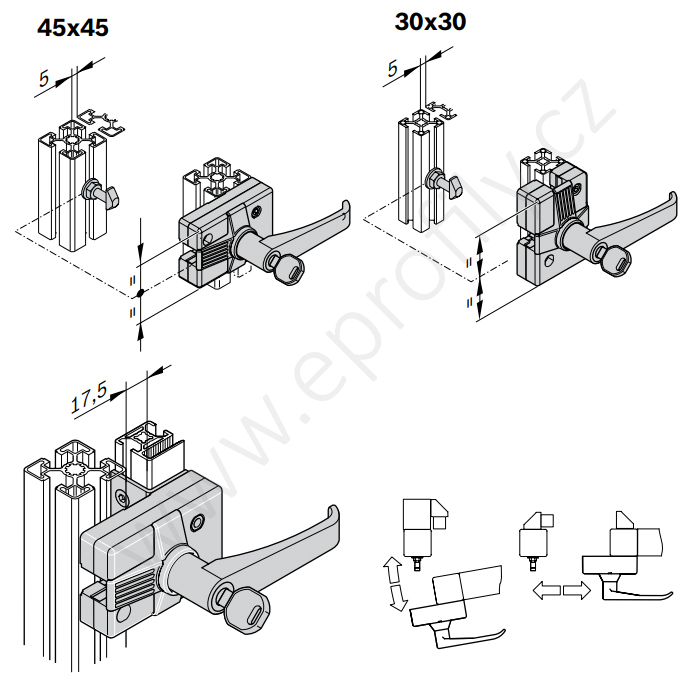 45x45

5

=

=

30x30

5

=

=

17,5

www.eprofily.cz