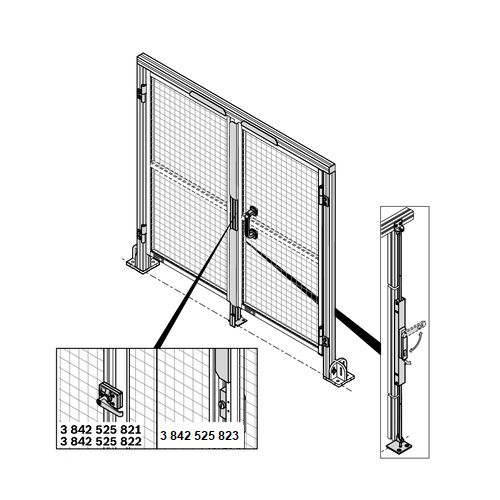 3 842 525 821
3 842 525 822

3 842 525 823