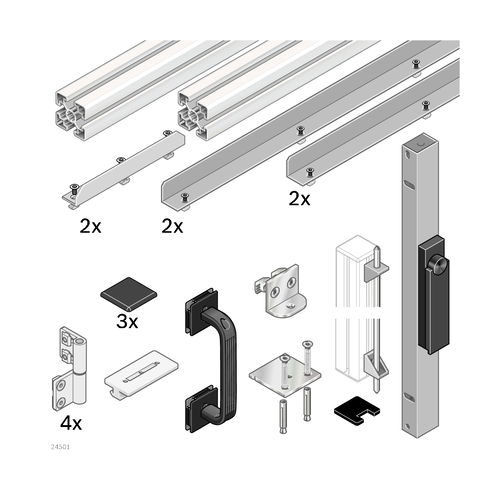 2x

2x

2x

3x

4x

24501