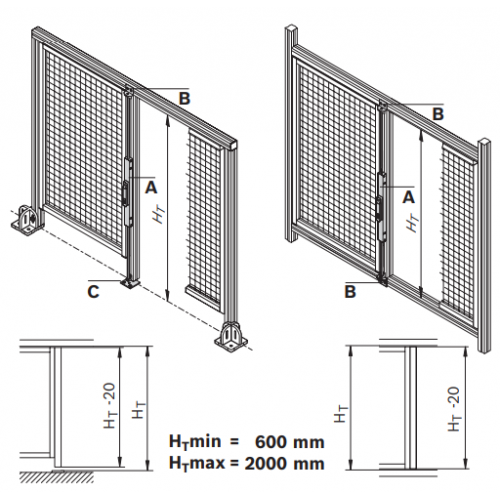 B

A

$H_T$

C

B

A

$H_T$

B

$H_T$ -20

$H_T$

$H_T$min = 600 mm
$H_T$max = 2000 mm

$H_T$

$H_T$ -20