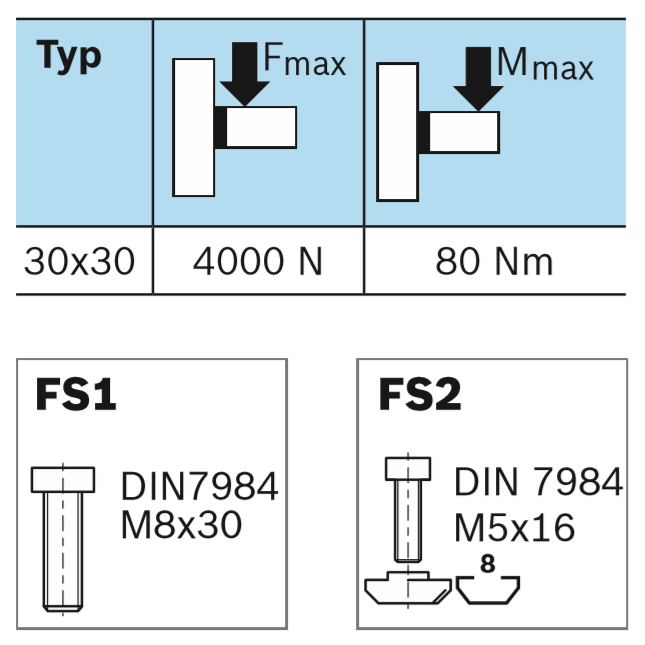 | Typ | $F_{max}$ | $M_{max}$ |
|---|---|---|
| 30x30 | 4000 N | 80 Nm |

FS1

DIN7984
M8x30

FS2

DIN 7984
M5x16

8