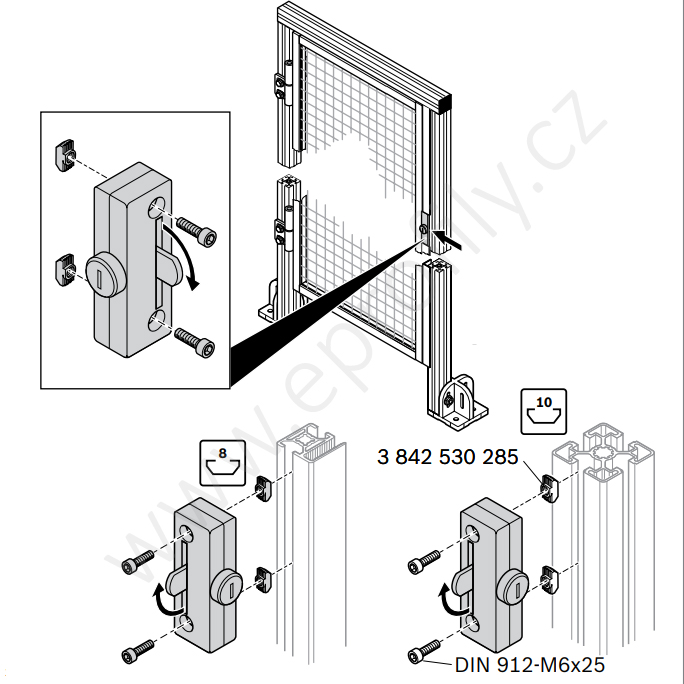 www.eprofily.cz

10

8

3 842 530 285

DIN 912-M6x25