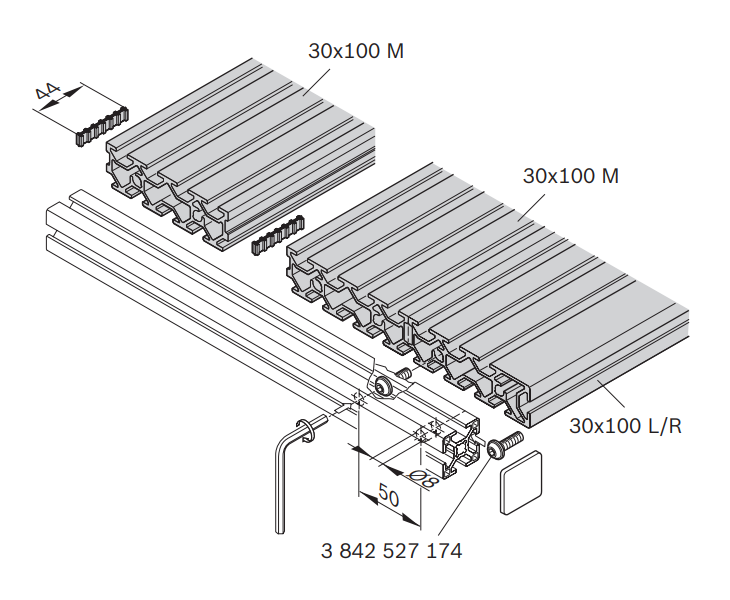 30x100 M

44

30x100 M

30x100 L/R

Ø8

50

3 842 527 174