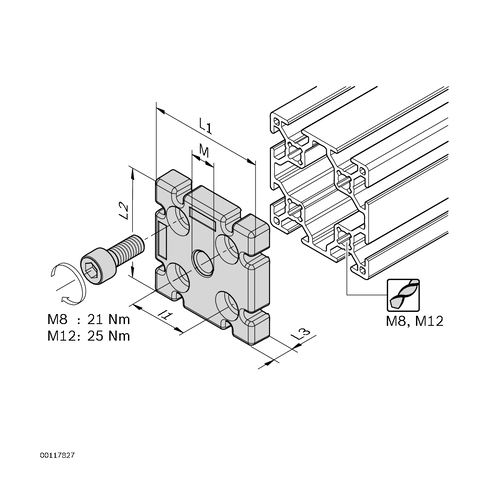 L1

M

L2

l1

L3

M8 : 21 Nm
M12: 25 Nm

M8, M12

00117827