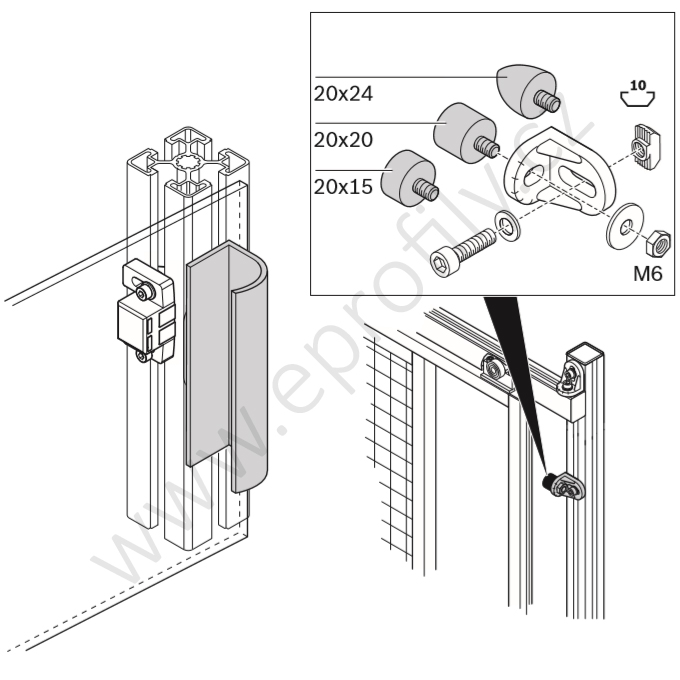 20x24
20x20
20x15
10
M6
www.eprofily.cz